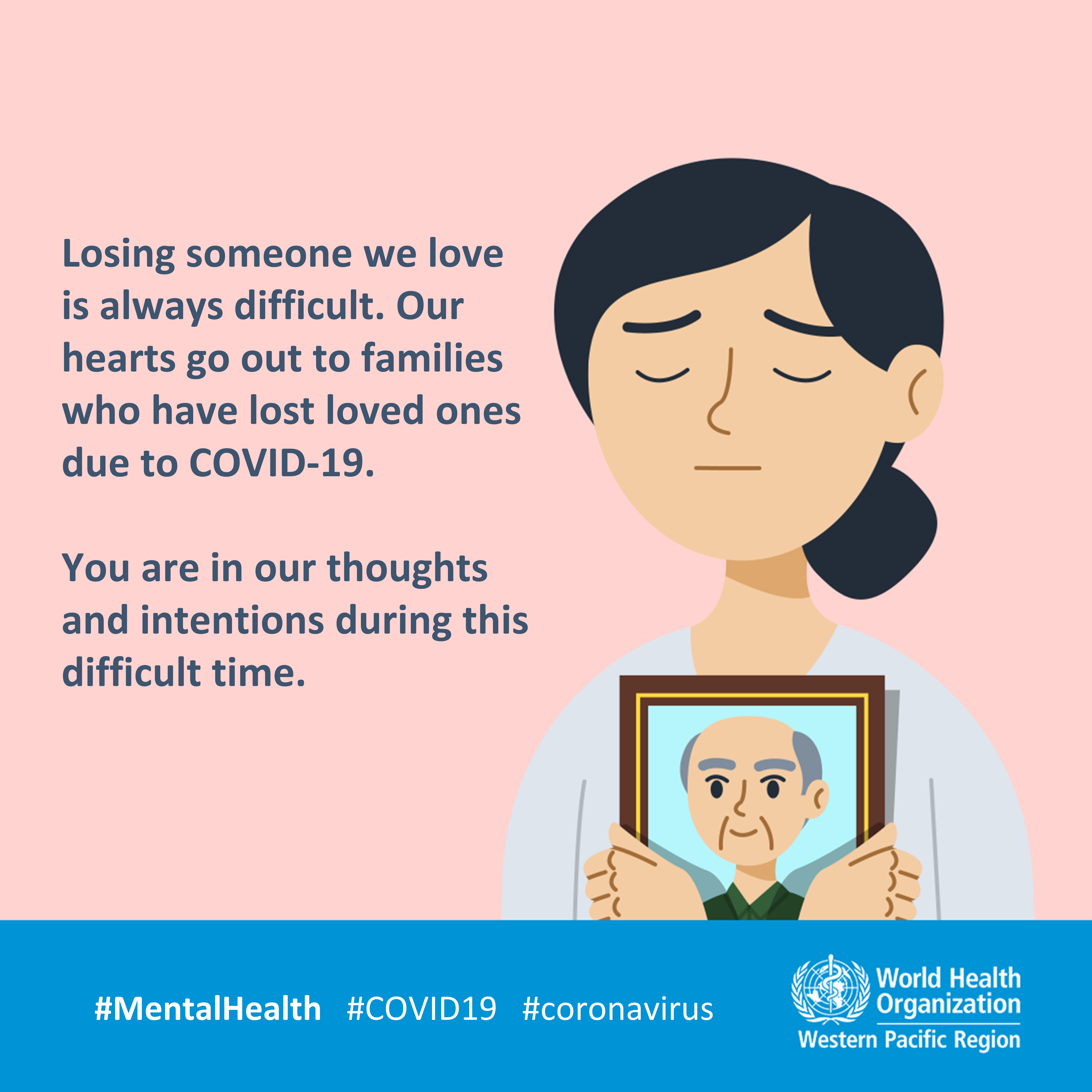 Losing someone we love is always difficult. Our hearts go out to families who have lost loved ones due to COVID-19.

You are in our thoughts and intentions during this difficult time.

#MentalHealth #COVID19 #coronavirus

World Health Organization
Western Pacific Region