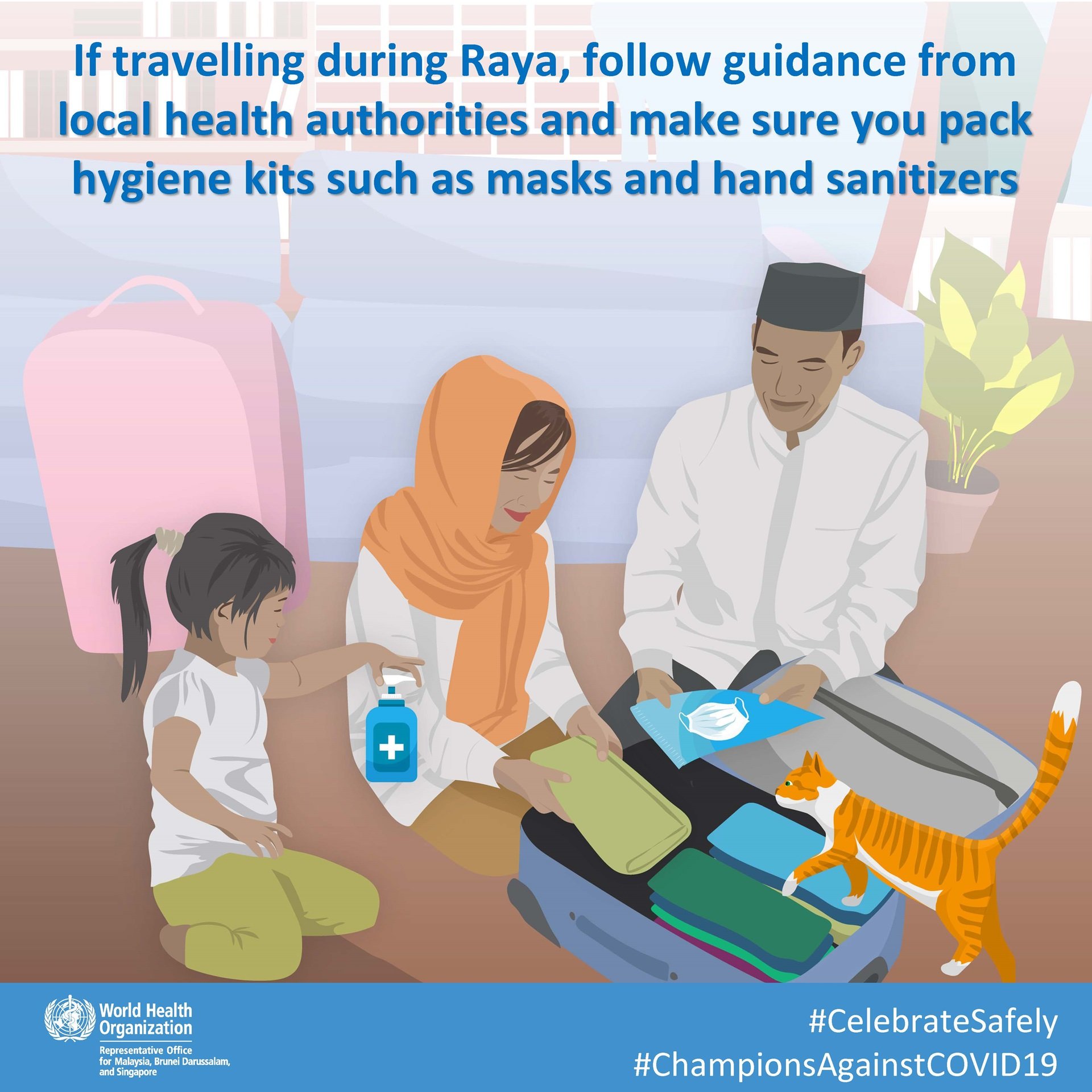 If travelling during Raya, follow guidance from local health authorities and make sure you pack hygiene kits such as masks and hand sanitizers

World Health Organization
Representative Office for Malaysia, Brunei Darussalam, and Singapore

#CelebrateSafely
#ChampionsAgainstCOVID19